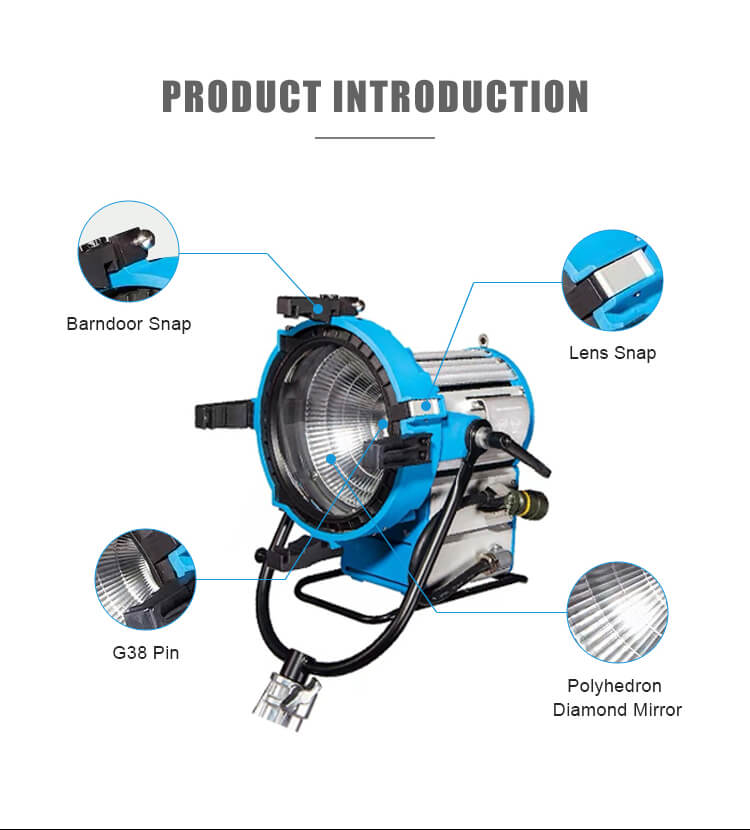 PRODUCT INTRODUCTION

Barndoor Snap

Lens Snap

G38 Pin

Polyhedron Diamond Mirror